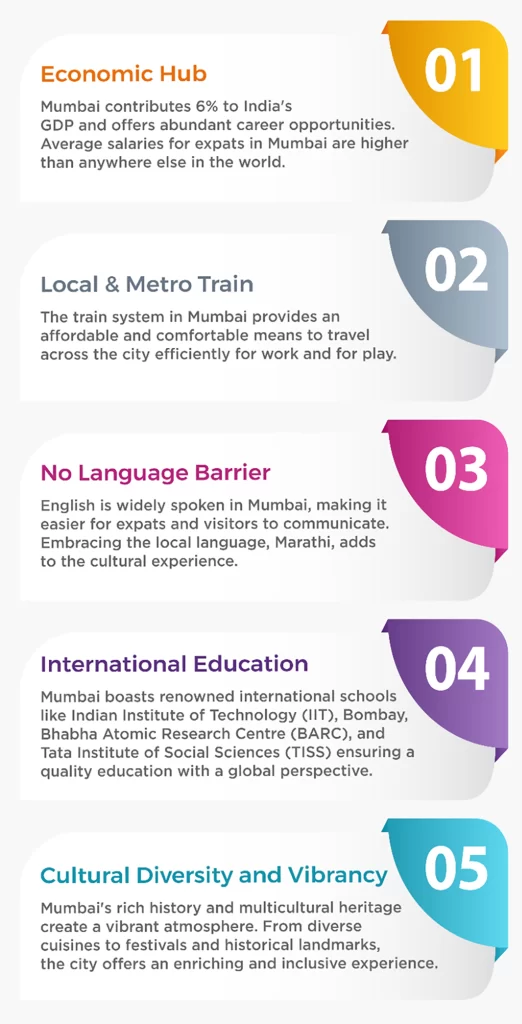 01

Economic Hub

Mumbai contributes 6% to India's GDP and offers abundant career opportunities. Average salaries for expats in Mumbai are higher than anywhere else in the world.

02

Local & Metro Train

The train system in Mumbai provides an affordable and comfortable means to travel across the city efficiently for work and for play.

03

No Language Barrier

English is widely spoken in Mumbai, making it easier for expats and visitors to communicate. Embracing the local language, Marathi, adds to the cultural experience.

04

International Education

Mumbai boasts renowned international schools like Indian Institute of Technology (IIT), Bombay, Bhabha Atomic Research Centre (BARC), and Tata Institute of Social Sciences (TISS) ensuring a quality education with a global perspective.

05

Cultural Diversity and Vibrancy

Mumbai's rich history and multicultural heritage create a vibrant atmosphere. From diverse cuisines to festivals and historical landmarks, the city offers an enriching and inclusive experience.